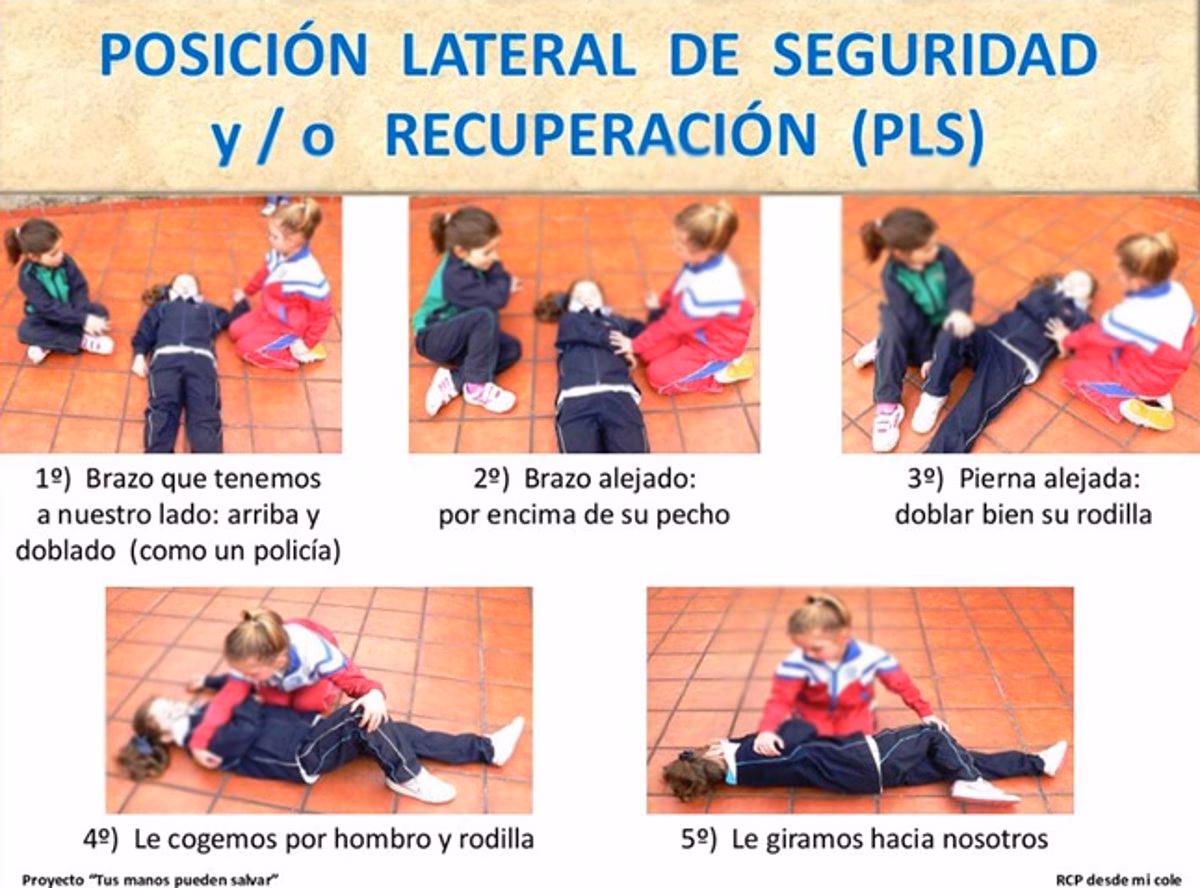 POSICIÓN LATERAL DE SEGURIDAD
y / o RECUPERACIÓN (PLS)

1º) Brazo que tenemos a nuestro lado: arriba y doblado (como un policía)

2º) Brazo alejado: por encima de su pecho

3º) Pierna alejada: doblar bien su rodilla

4º) Le cogemos por hombro y rodilla

5º) Le giramos hacia nosotros

Proyecto "Tus manos pueden salvar"

RCP desde mi cole