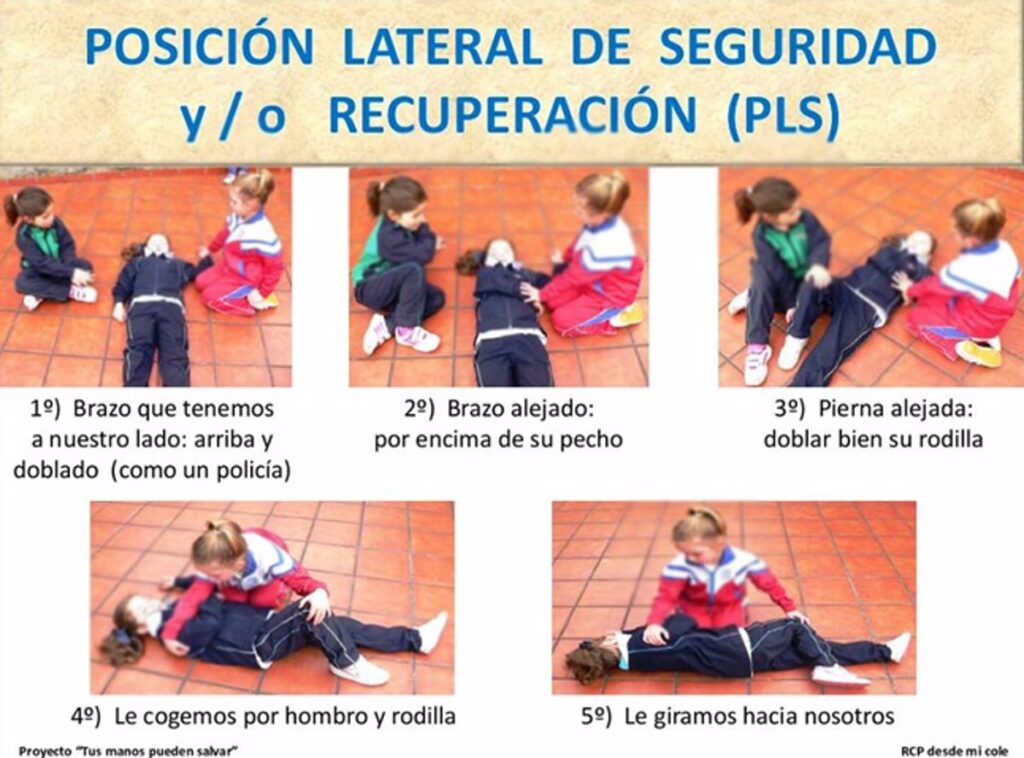 POSICIÓN LATERAL DE SEGURIDAD y / o RECUPERACIÓN (PLS)

1º) Brazo que tenemos a nuestro lado: arriba y doblado (como un policía)

2º) Brazo alejado: por encima de su pecho

3º) Pierna alejada: doblar bien su rodilla

4º) Le cogemos por hombro y rodilla

5º) Le giramos hacia nosotros

Proyecto "Tus manos pueden salvar"

RCP desde mi cole